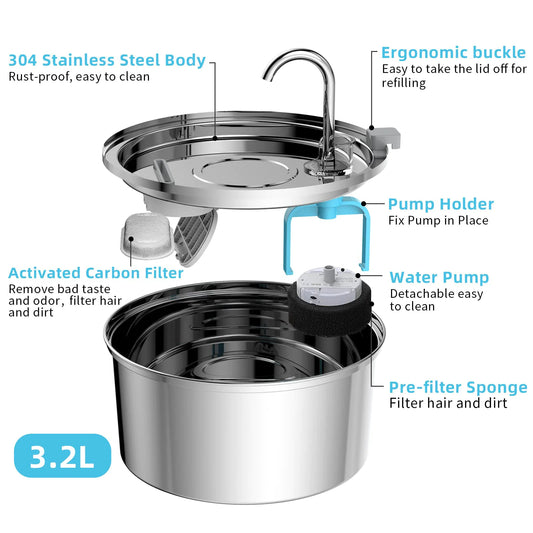 304 Stainless Steel Body
Rust-proof, easy to clean

Ergonomic buckle
Easy to take the lid off for refilling

Pump Holder
Fix Pump in Place

Activated Carbon Filter
Remove bad taste and odor, filter hair and dirt

Water Pump
Detachable easy to clean

Pre-filter Sponge
Filter hair and dirt

3.2L